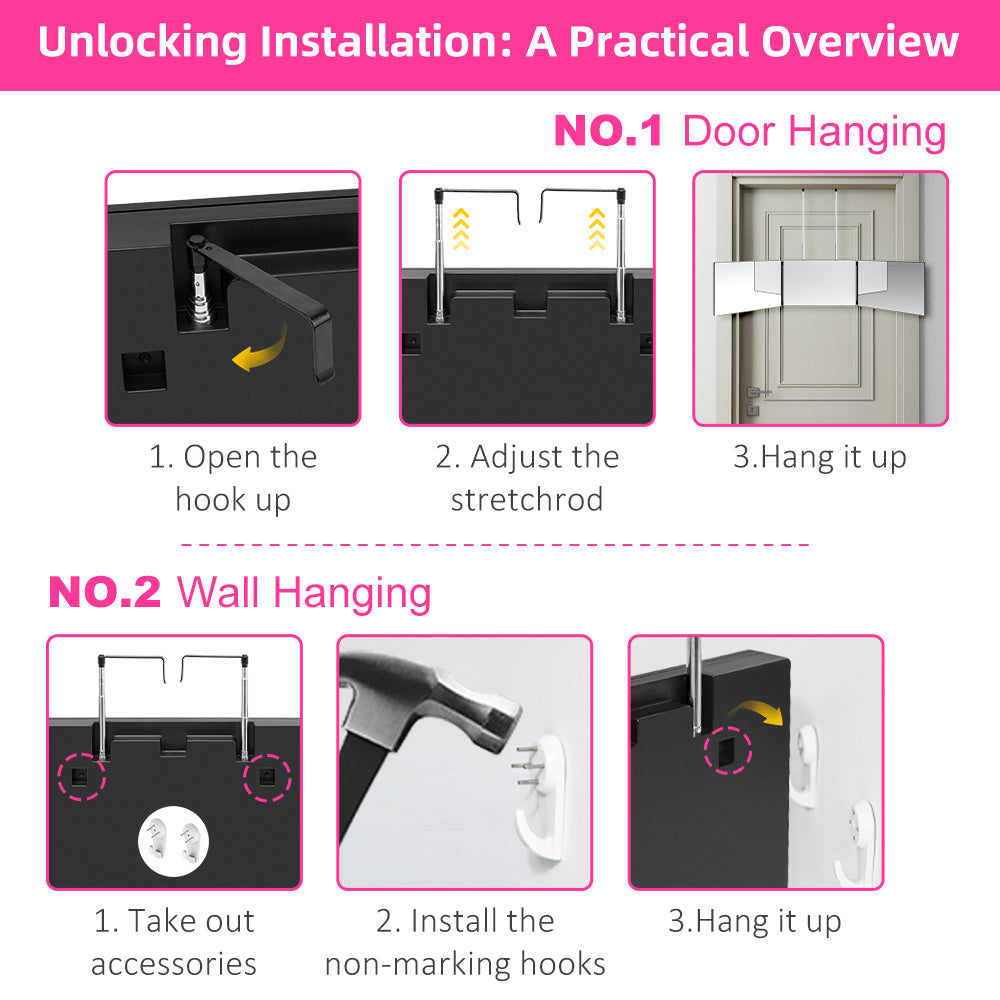 Unlocking Installation: A Practical Overview

NO.1 Door Hanging

1. Open the hook up

2. Adjust the stretchrod

3.Hang it up

NO.2 Wall Hanging

1. Take out accessories

2. Install the non-marking hooks

3.Hang it up