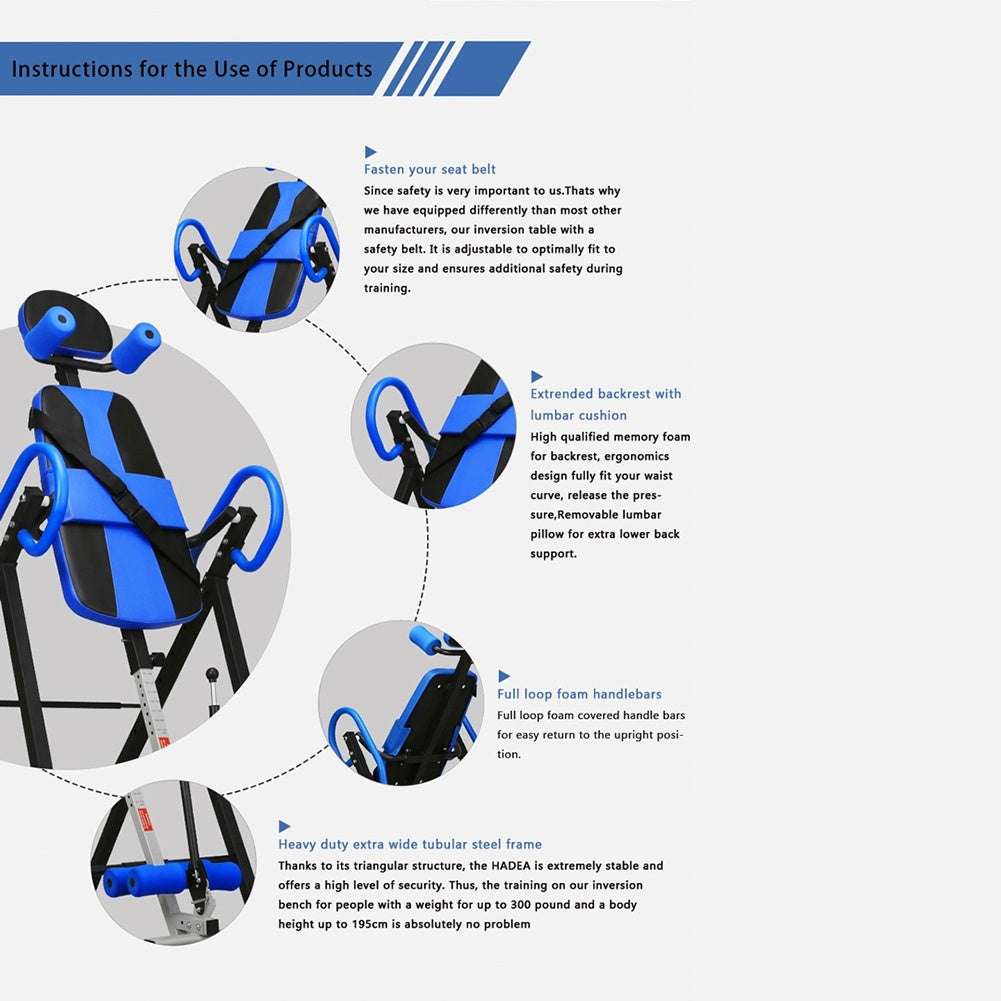 Instructions for the Use of Products

Fasten your seat belt
Since safety is very important to us.Thats why we have equipped differently than most other manufacturers, our inversion table with a safety belt. It is adjustable to optimally fit to your size and ensures additional safety during training.

Extrended backrest with lumbar cushion
High qualified memory foam for backrest, ergonomics design fully fit your waist curve, release the pressure,Removable lumbar pillow for extra lower back support.

Full loop foam handlebars
Full loop foam covered handle bars for easy return to the upright position.

Heavy duty extra wide tubular steel frame
Thanks to its triangular structure, the HADEA is extremely stable and offers a high level of security. Thus, the training on our inversion bench for people with a weight for up to 300 pound and a body height up to 195cm is absolutely no problem